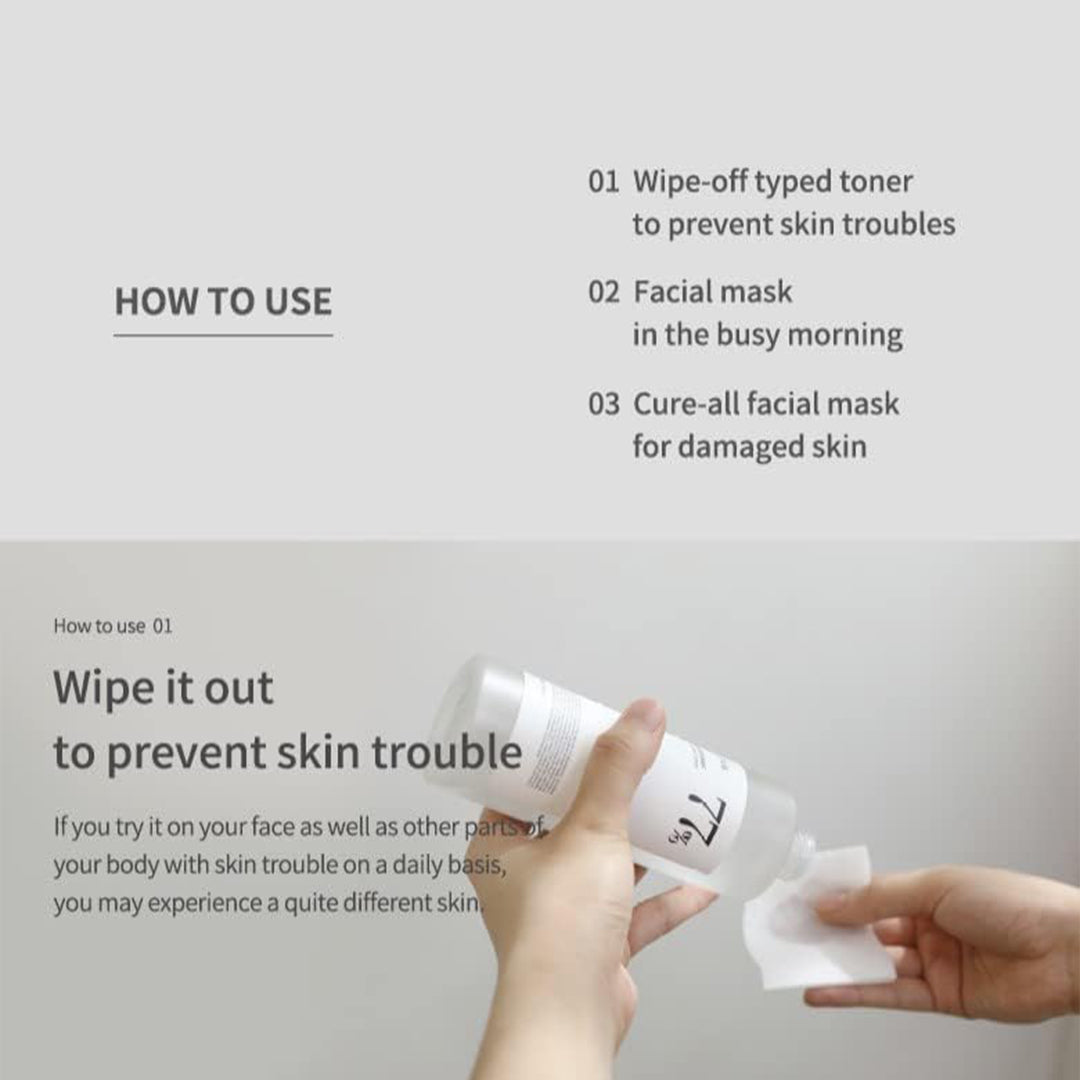 HOW TO USE

01 Wipe-off typed toner to prevent skin troubles

02 Facial mask in the busy morning

03 Cure-all facial mask for damaged skin

How to use 01

Wipe it out to prevent skin trouble

If you try it on your face as well as other parts of your body with skin trouble on a daily basis, you may experience a quite different skin.

77%